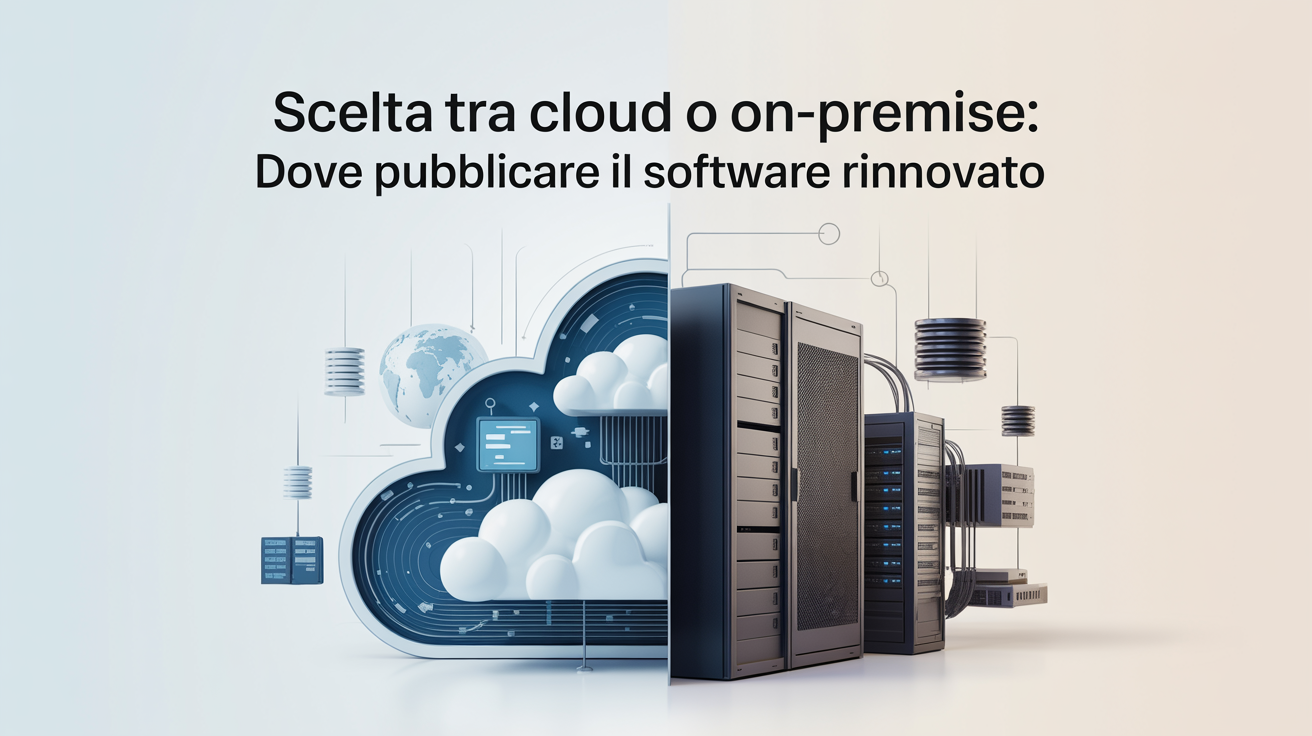 Scelta tra cloud o on-premise:
Dove pubblicare il software rinnovato